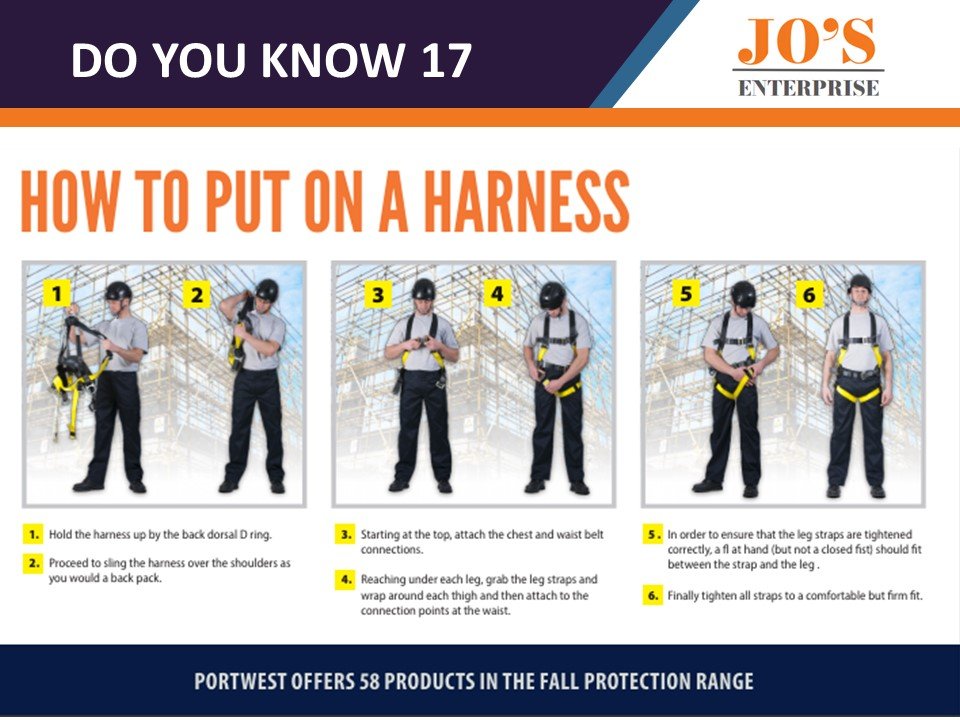 DO YOU KNOW 17

JO'S
ENTERPRISE

HOW TO PUT ON A HARNESS

1

2

3

4

5

6

1. Hold the harness up by the back dorsal D ring.

2. Proceed to sling the harness over the shoulders as you would a back pack.

3. Starting at the top, attach the chest and waist belt connections.

4. Reaching under each leg, grab the leg straps and wrap around each thigh and then attach to the connection points at the waist.

5. In order to ensure that the leg straps are tightened correctly, a fl at hand (but not a closed fist) should fit between the strap and the leg .

6. Finally tighten all straps to a comfortable but firm fit.

PORTWEST OFFERS 58 PRODUCTS IN THE FALL PROTECTION RANGE